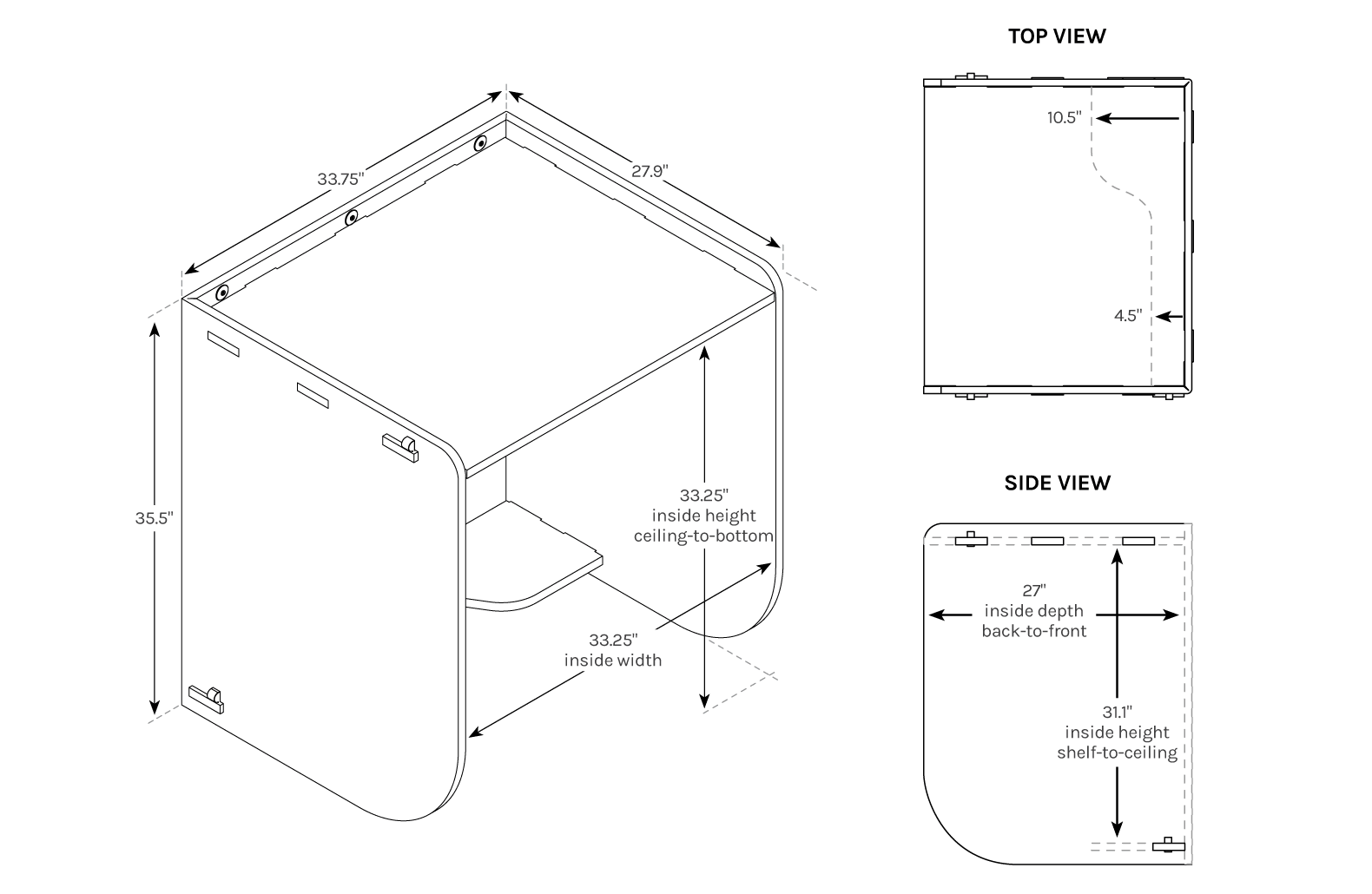 33.75"

27.9"

35.5"

33.25"
inside height
ceiling-to-bottom

33.25"
inside width

TOP VIEW

10.5"

4.5"

SIDE VIEW

27"
inside depth
back-to-front

31.1"
inside height
shelf-to-ceiling