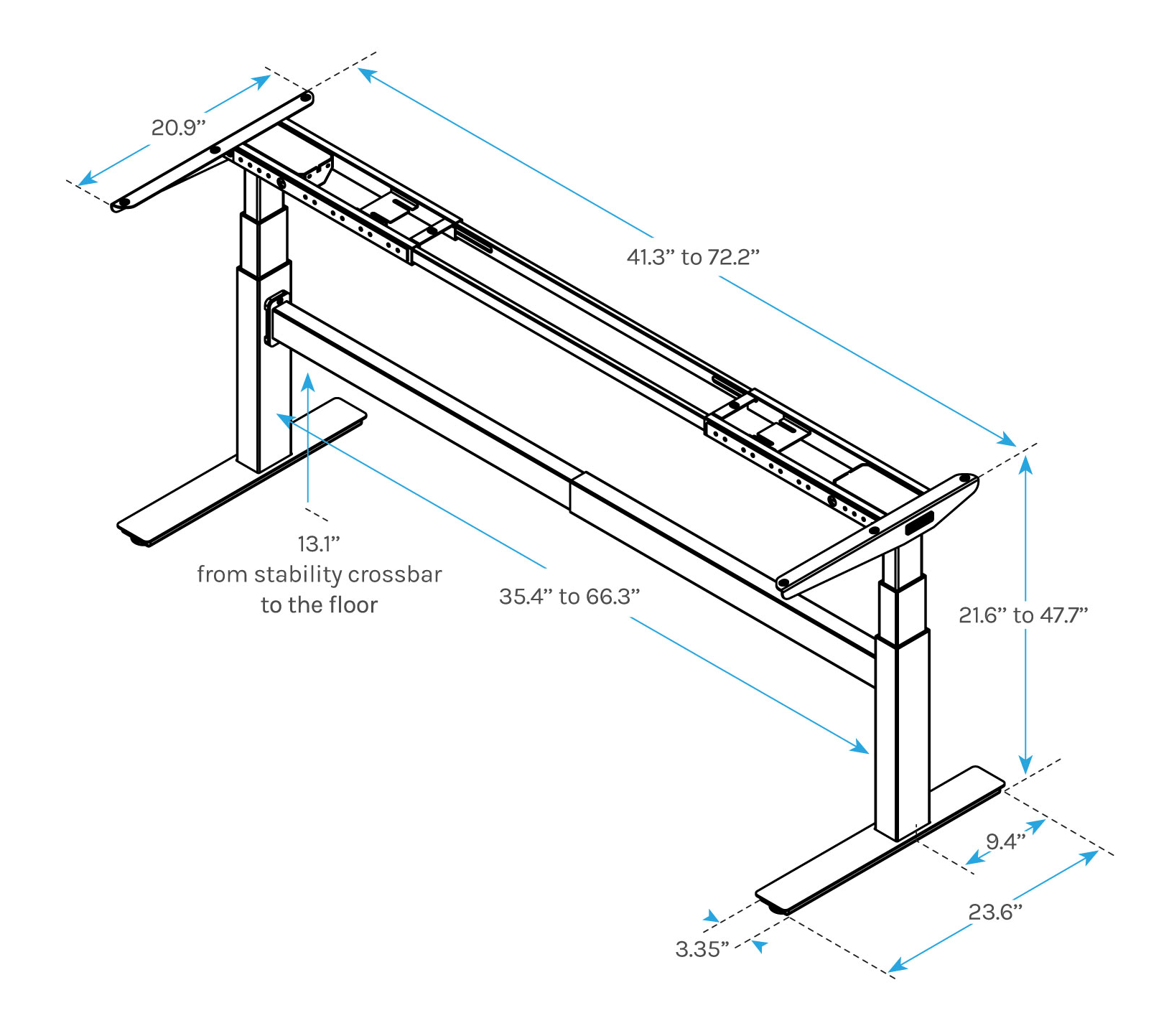 20.9”

41.3” to 72.2”

13.1”
from stability crossbar
to the floor

35.4” to 66.3”

21.6” to 47.7”

9.4”

23.6”

3.35”